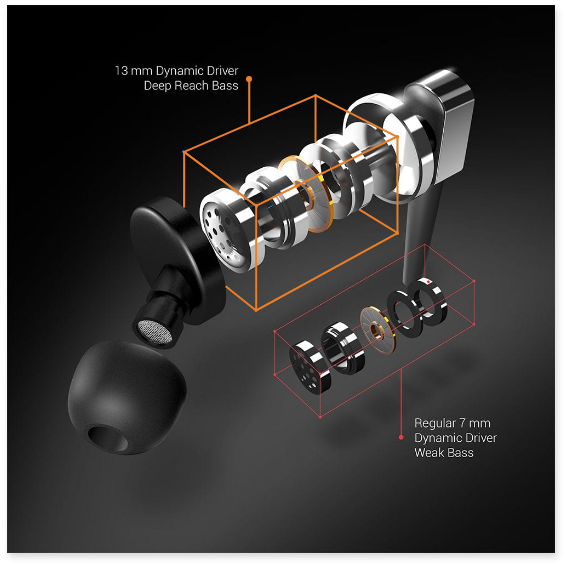 13 mm Dynamic Driver
Deep Reach Bass

Regular 7 mm
Dynamic Driver
Weak Bass